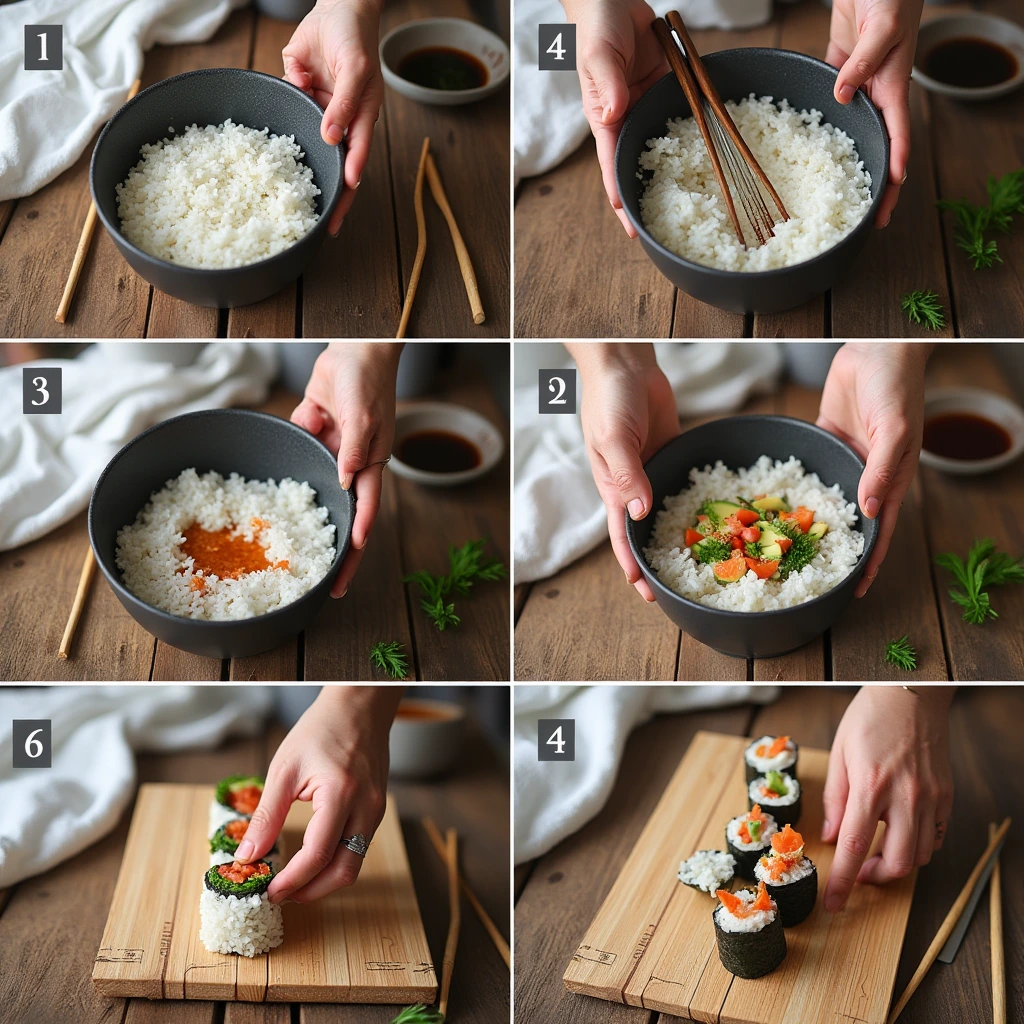 1

4

3

2

6

4