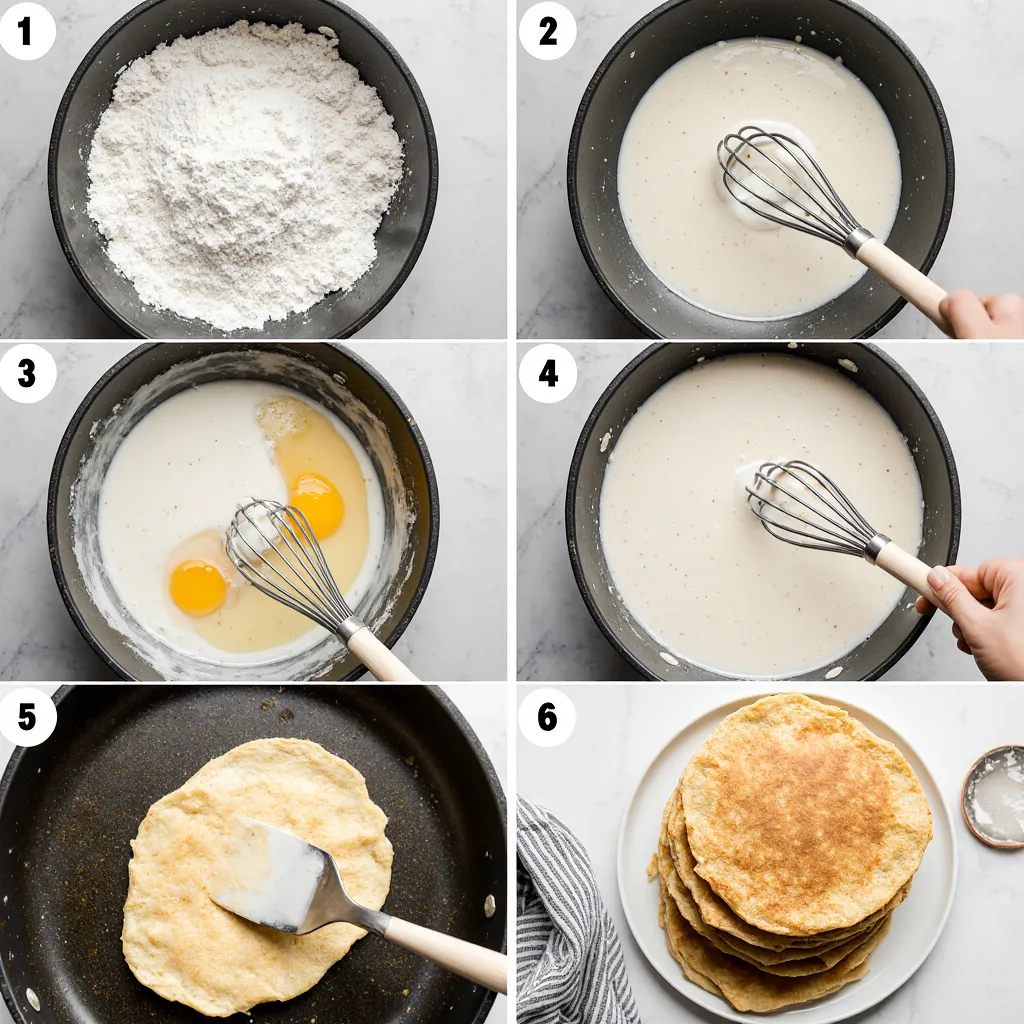 1

2

3

4

5

6