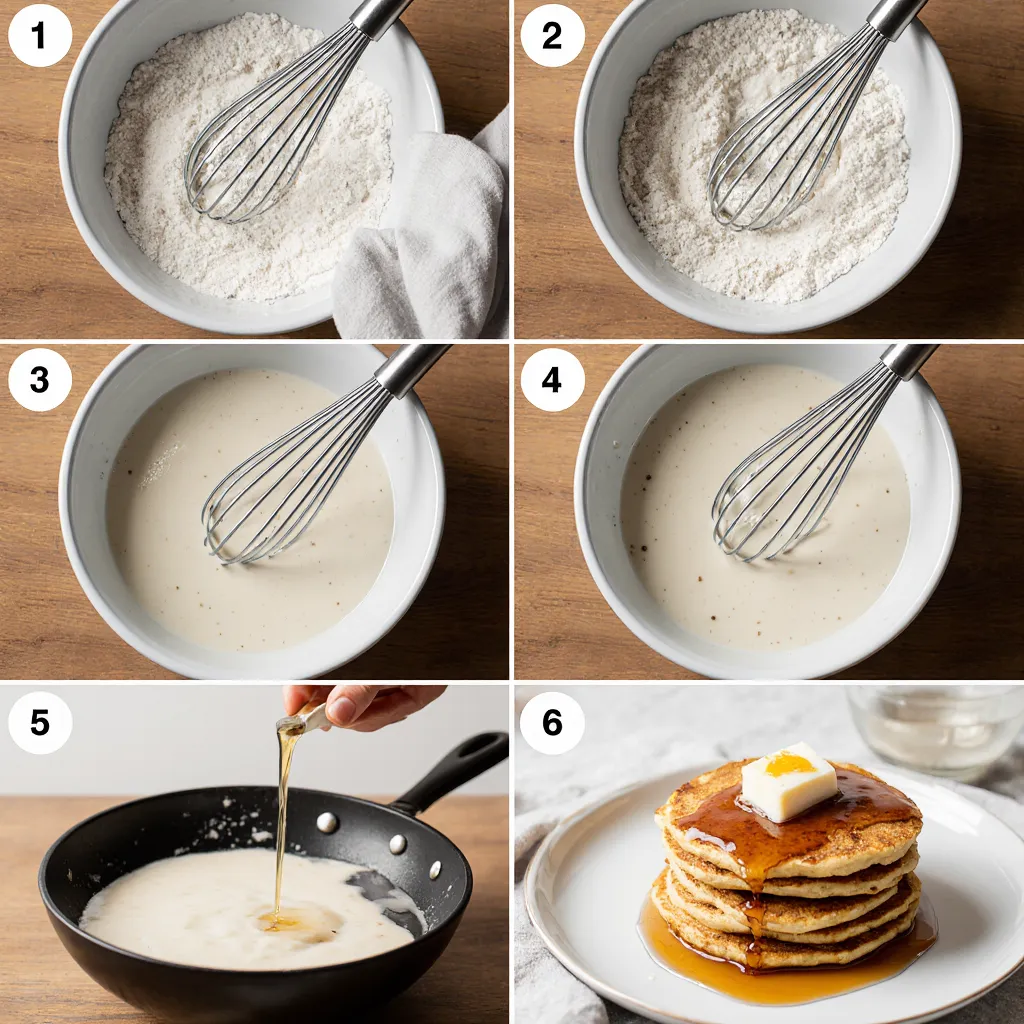 1

2

3

4

5

6