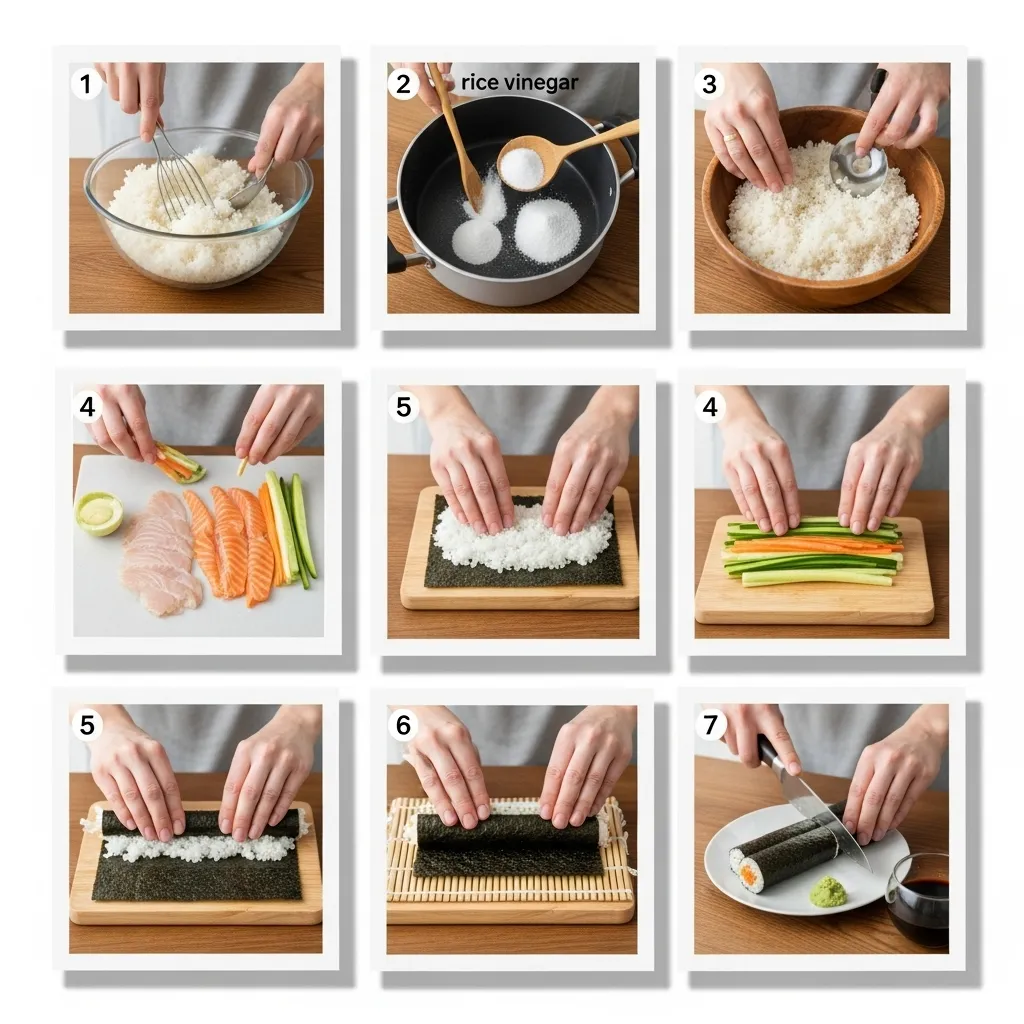 1

2 rice vinegar

3

4

5

4

5

6

7