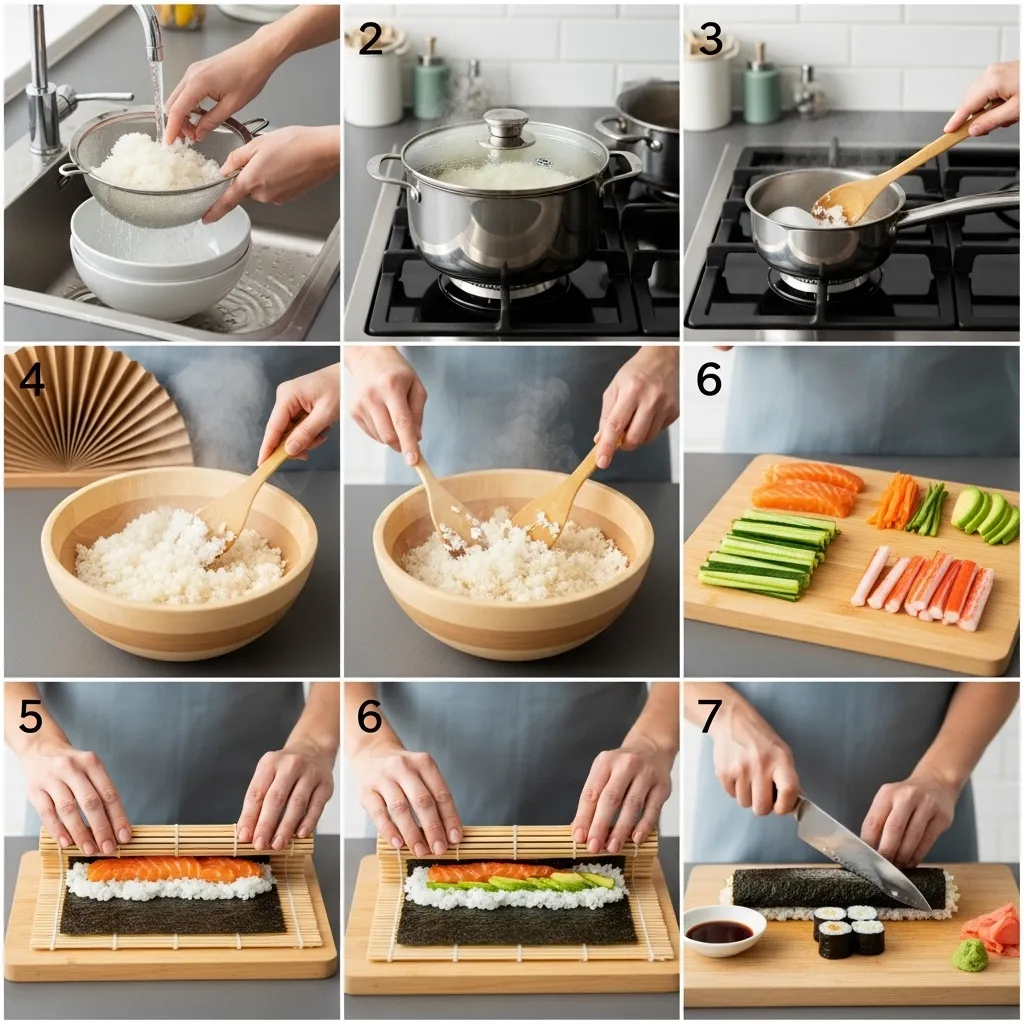 2

3

4

6

5

6

7